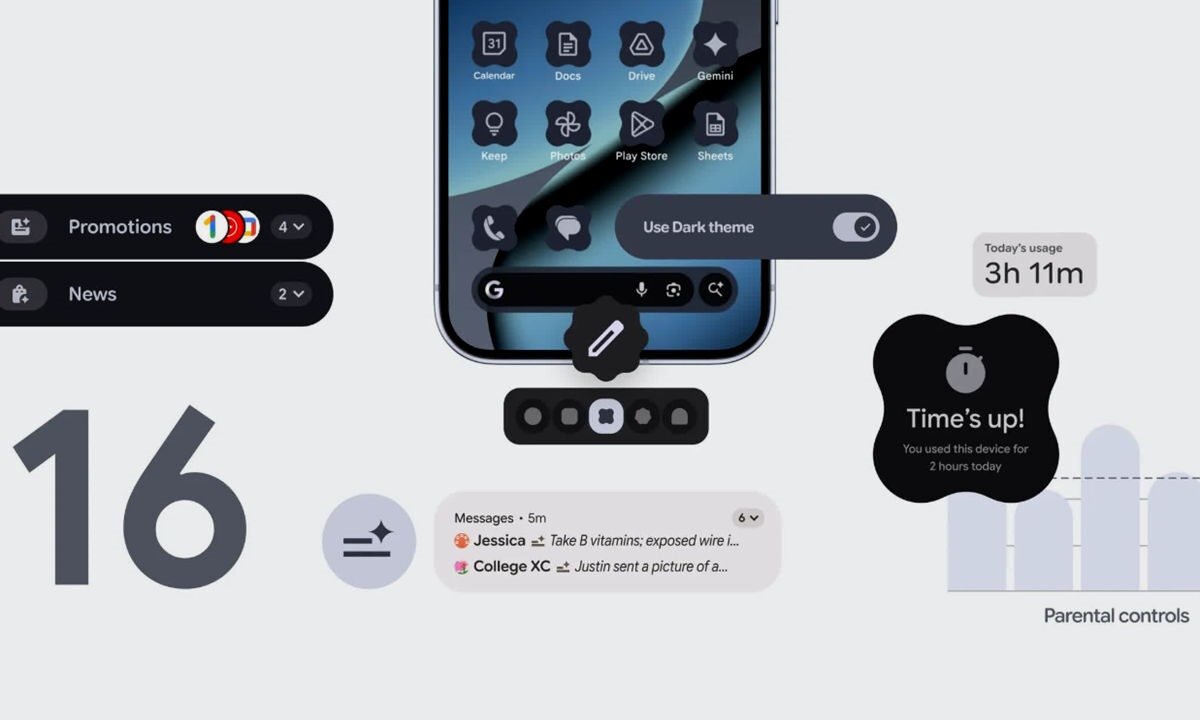 31
Calendar
Docs
Drive
Gemini
Keep
Photos
Play Store
Sheets

Promotions 4
News 2

Use Dark theme

G

Today's usage
3h 11m

Time's up!
You used this device for 2 hours today

16

Messages • 5m 6
Jessica Take B vitamins; exposed wire i...
College XC Justin sent a picture of a...

Parental controls